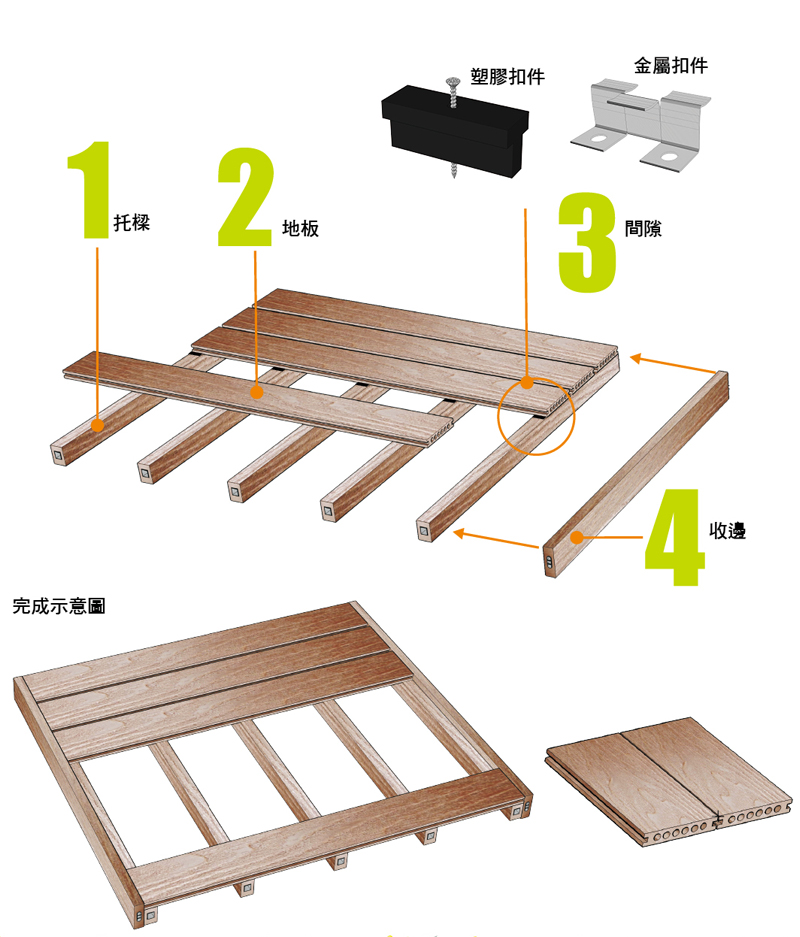 塑膠扣件

金屬扣件

1 托樑

2 地板

3 間隙

4 收邊

完成示意圖